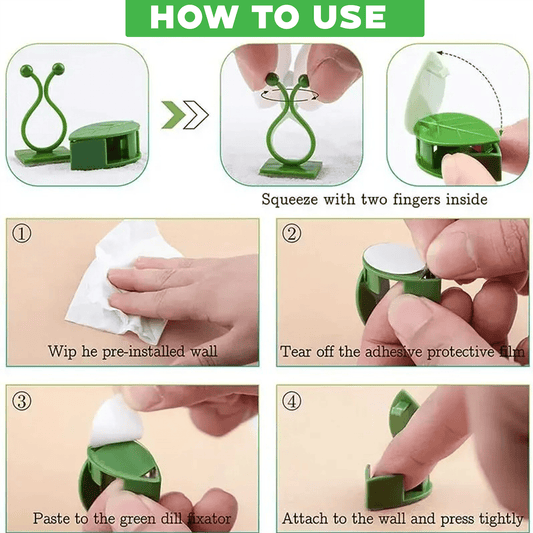 HOW TO USE

Squeeze with two fingers inside

①
Wip he pre-installed wall

②
Tear off the adhesive protective film

③
Paste to the green dill fixator

④
Attach to the wall and press tightly