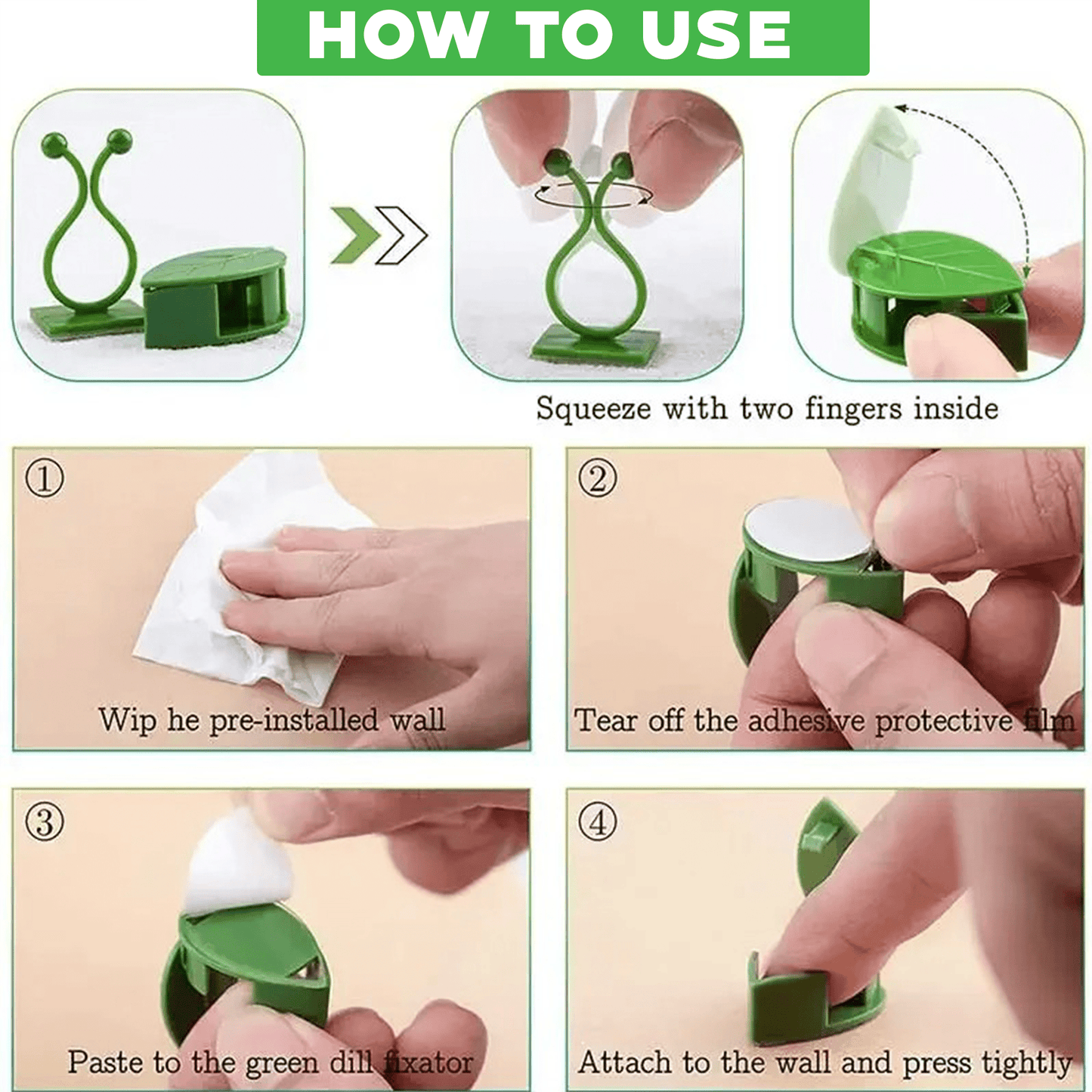 HOW TO USE

Squeeze with two fingers inside

①
Wip he pre-installed wall

②
Tear off the adhesive protective film

③
Paste to the green dill fixator

④
Attach to the wall and press tightly